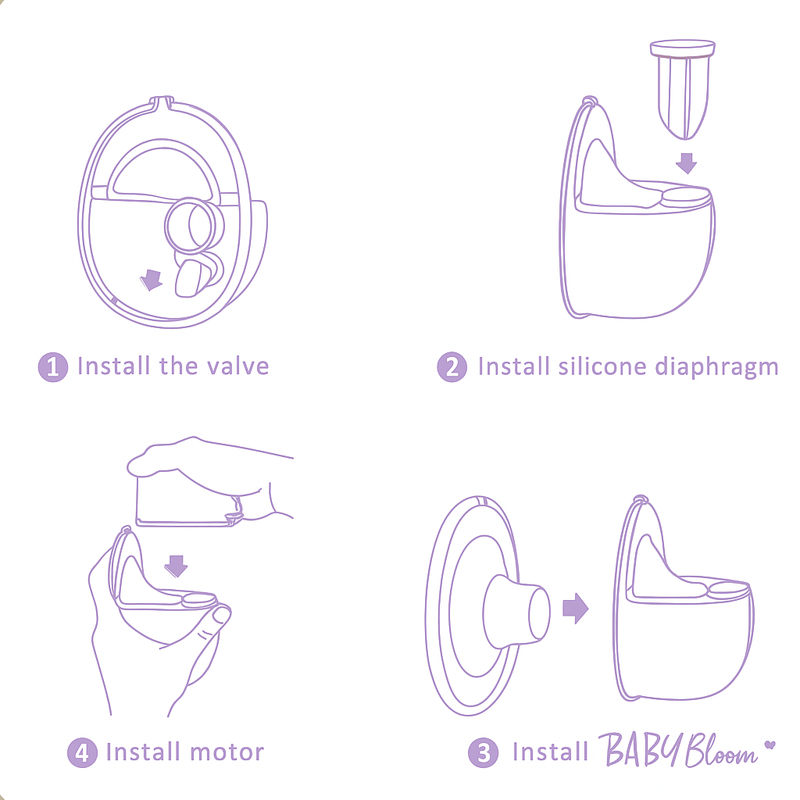 1 Install the valve

2 Install silicone diaphragm

4 Install motor

3 Install BABY Bloom